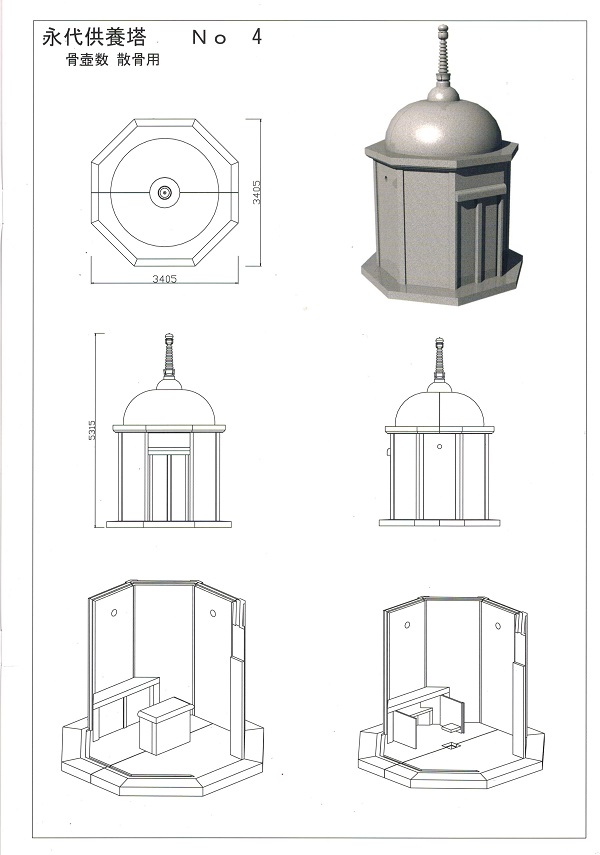 永代供養塔　No 4
骨壺数 散骨用

3405

3405

5315